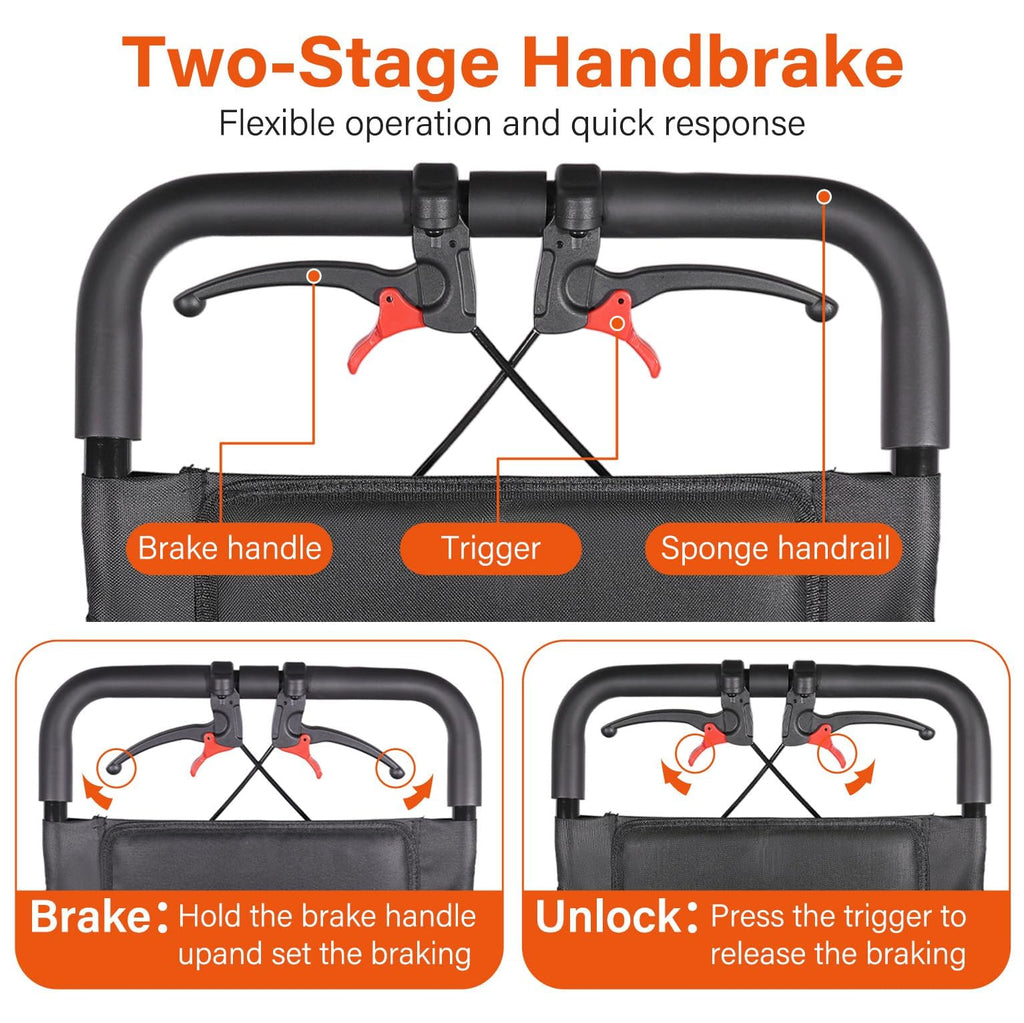 Two-Stage Handbrake

Flexible operation and quick response

Brake handle

Trigger

Sponge handrail

Brake: Hold the brake handle upand set the braking

Unlock: Press the trigger to release the braking