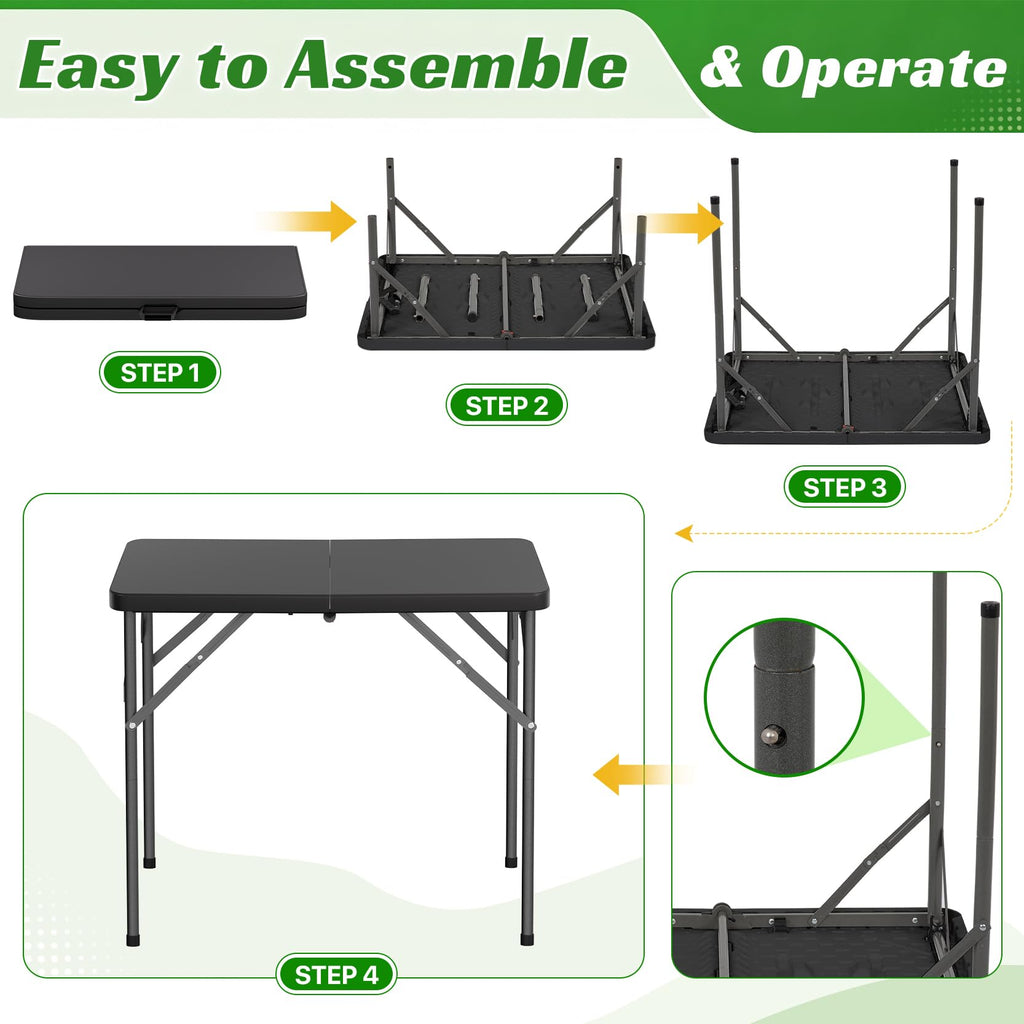 Easy to Assemble & Operate

STEP 1

STEP 2

STEP 3

STEP 4