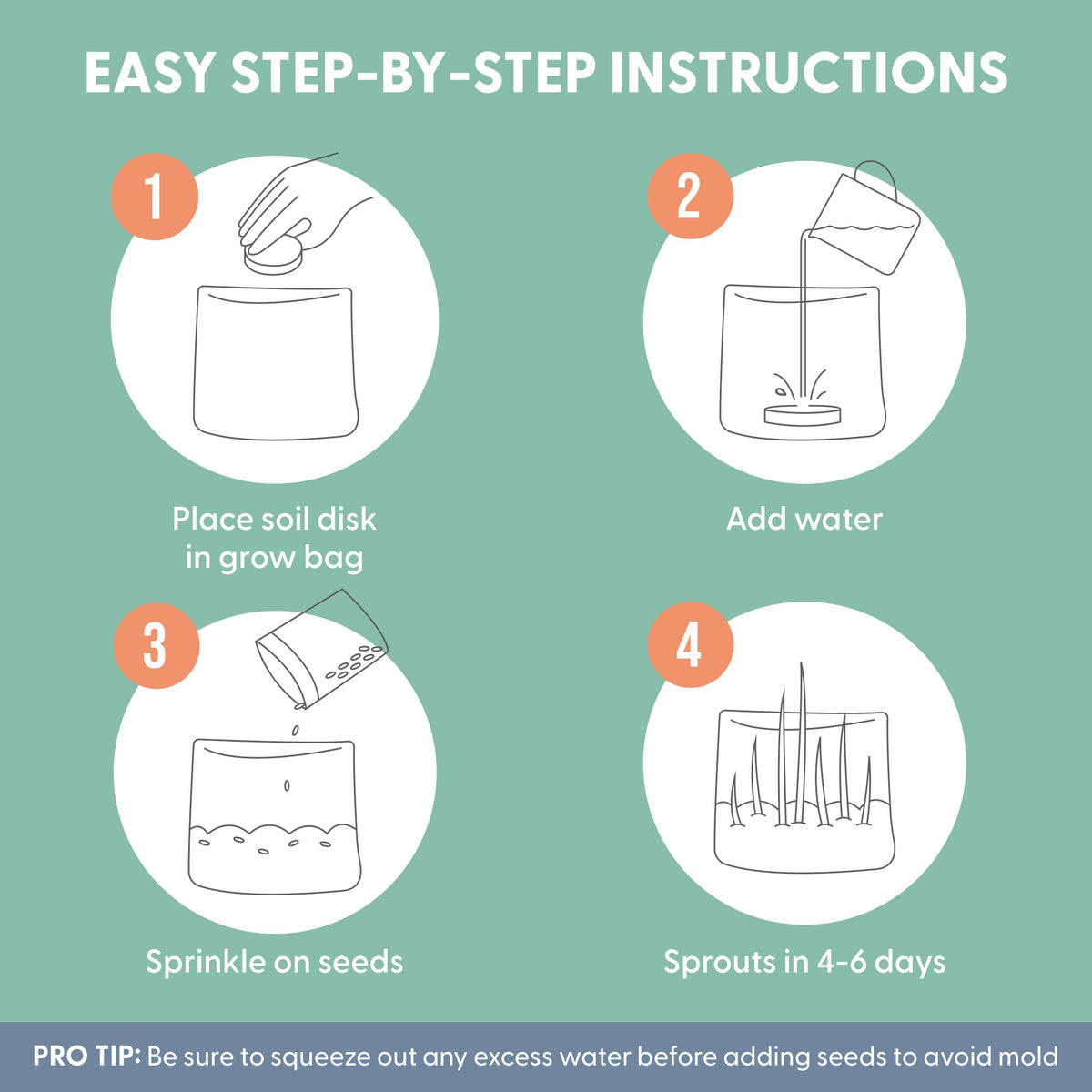 EASY STEP-BY-STEP INSTRUCTIONS

1

Place soil disk in grow bag

2

Add water

3

Sprinkle on seeds

4

Sprouts in 4-6 days

PRO TIP: Be sure to squeeze out any excess water before adding seeds to avoid mold