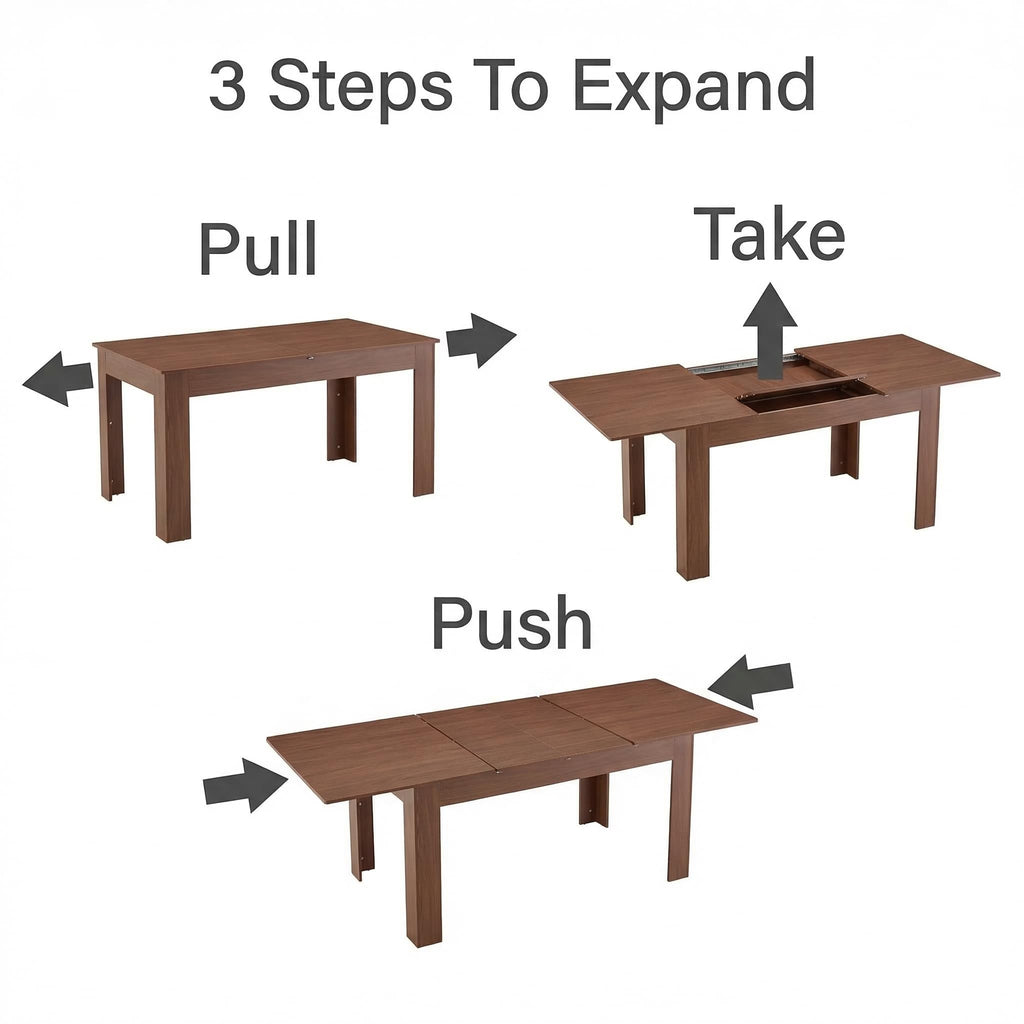 3 Steps To Expand

Pull

Take

Push